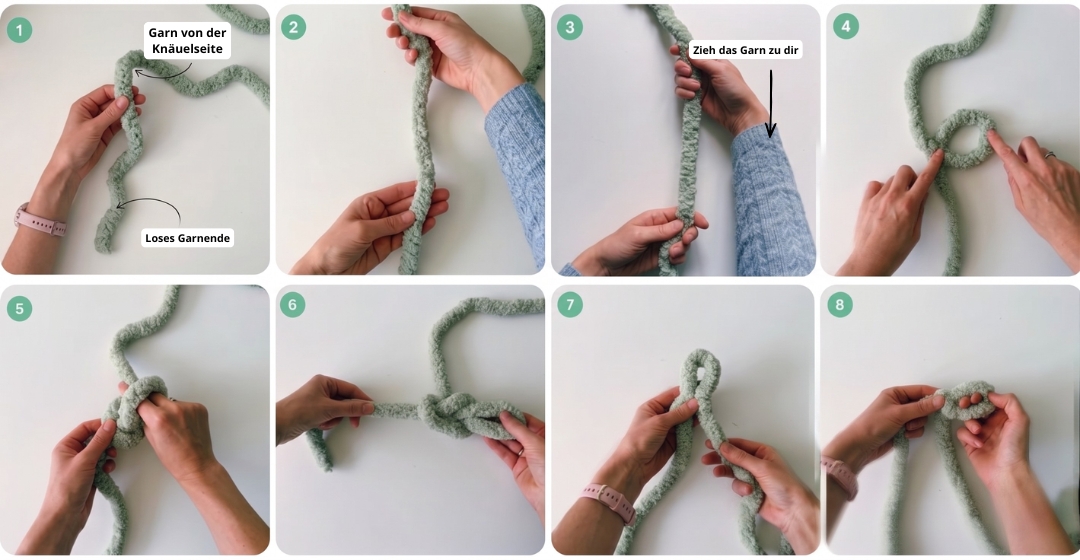 1

Garn von der Knäuelseite

Loses Garnende

2

3

Zieh das Garn zu dir

4

5

6

7

8